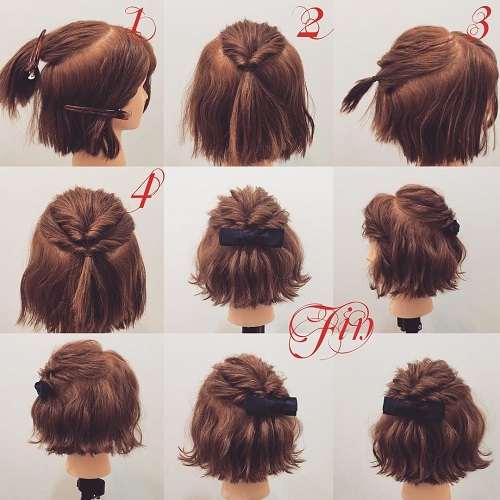 1

2

3

4

Fin