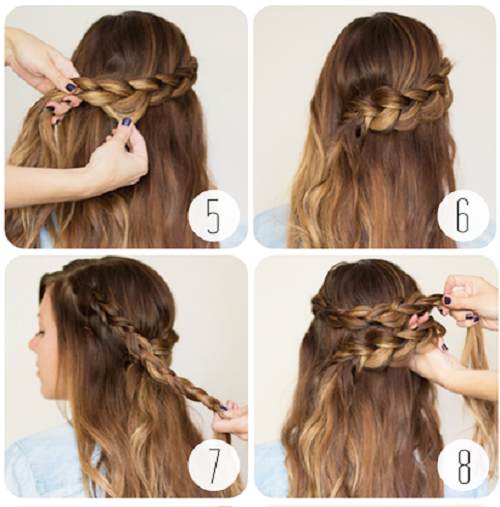 5

6

7

8